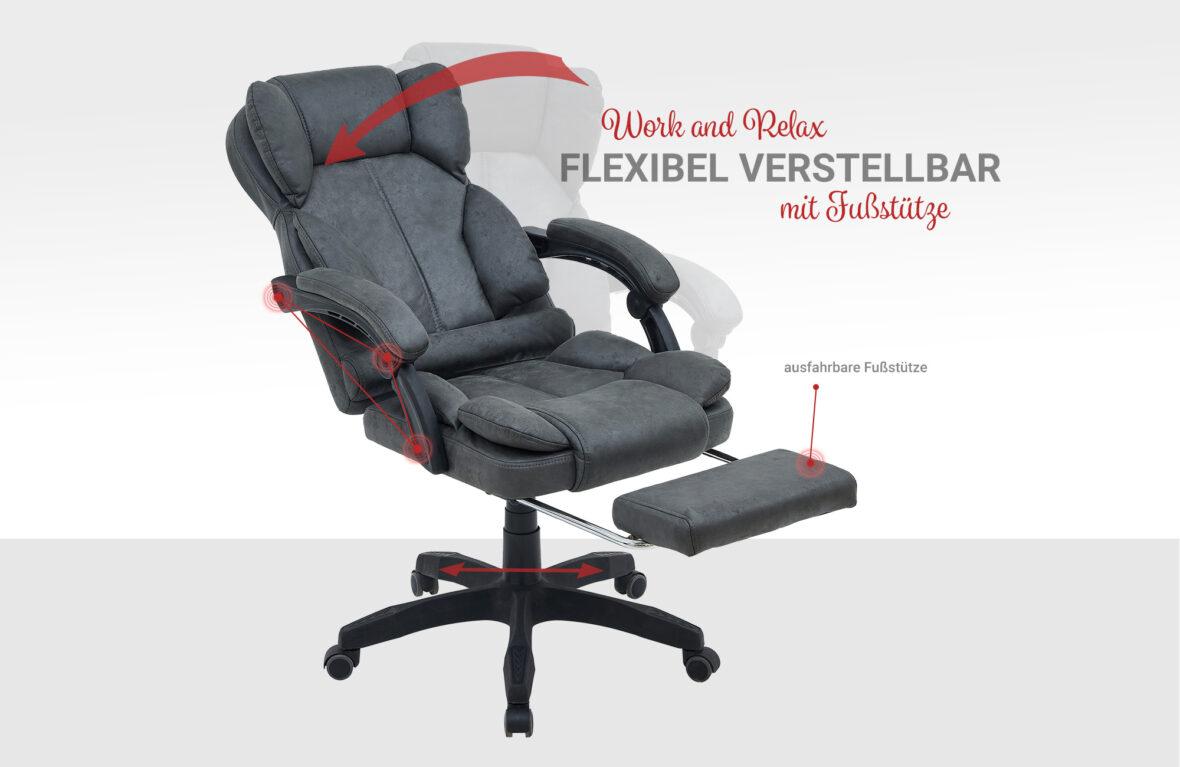 Work and Relax
FLEXIBEL VERSTELLBAR
mit Fußstütze

ausfahrbare Fußstütze